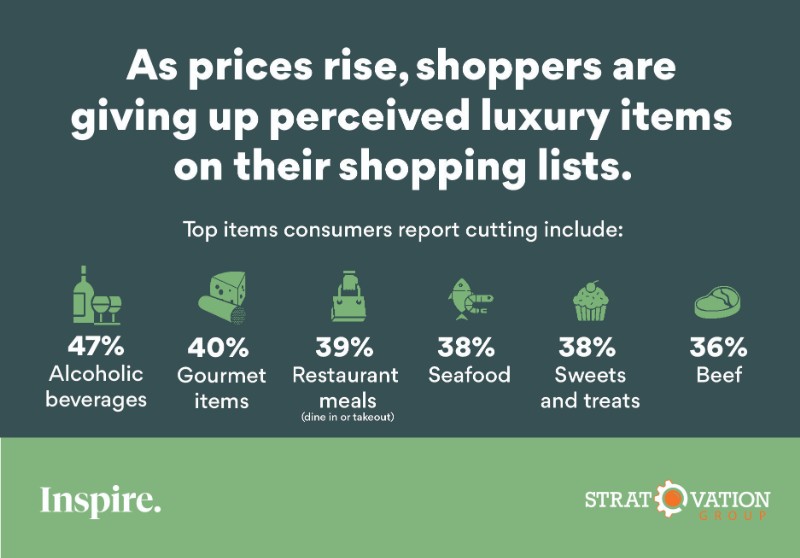 As prices rise, shoppers are giving up perceived luxury items on their shopping lists.

Top items consumers report cutting include:

47%
Alcoholic beverages

40%
Gourmet items

39%
Restaurant meals
(dine in or takeout)

38%
Seafood

38%
Sweets and treats

36%
Beef

Inspire.

STRATOVATION
GROUP