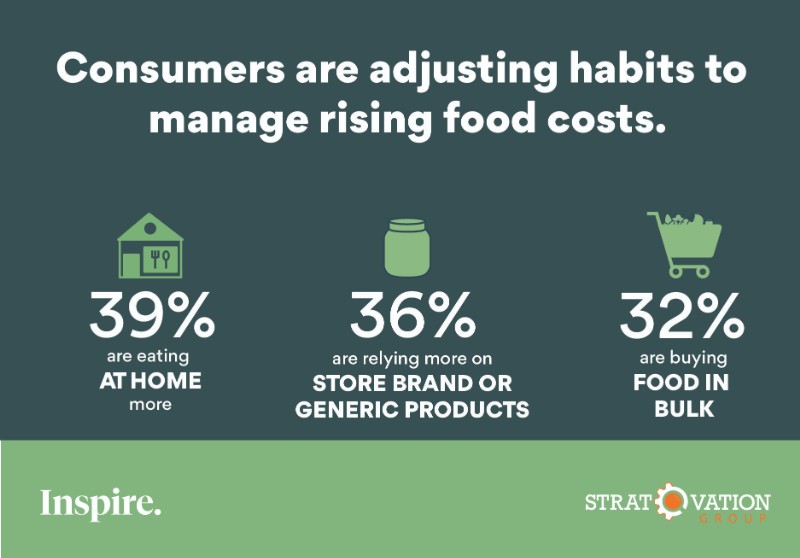 Consumers are adjusting habits to manage rising food costs.

39%
are eating
AT HOME
more

36%
are relying more on
STORE BRAND OR GENERIC PRODUCTS

32%
are buying
FOOD IN BULK

Inspire.

STRATOVATION
GROUP